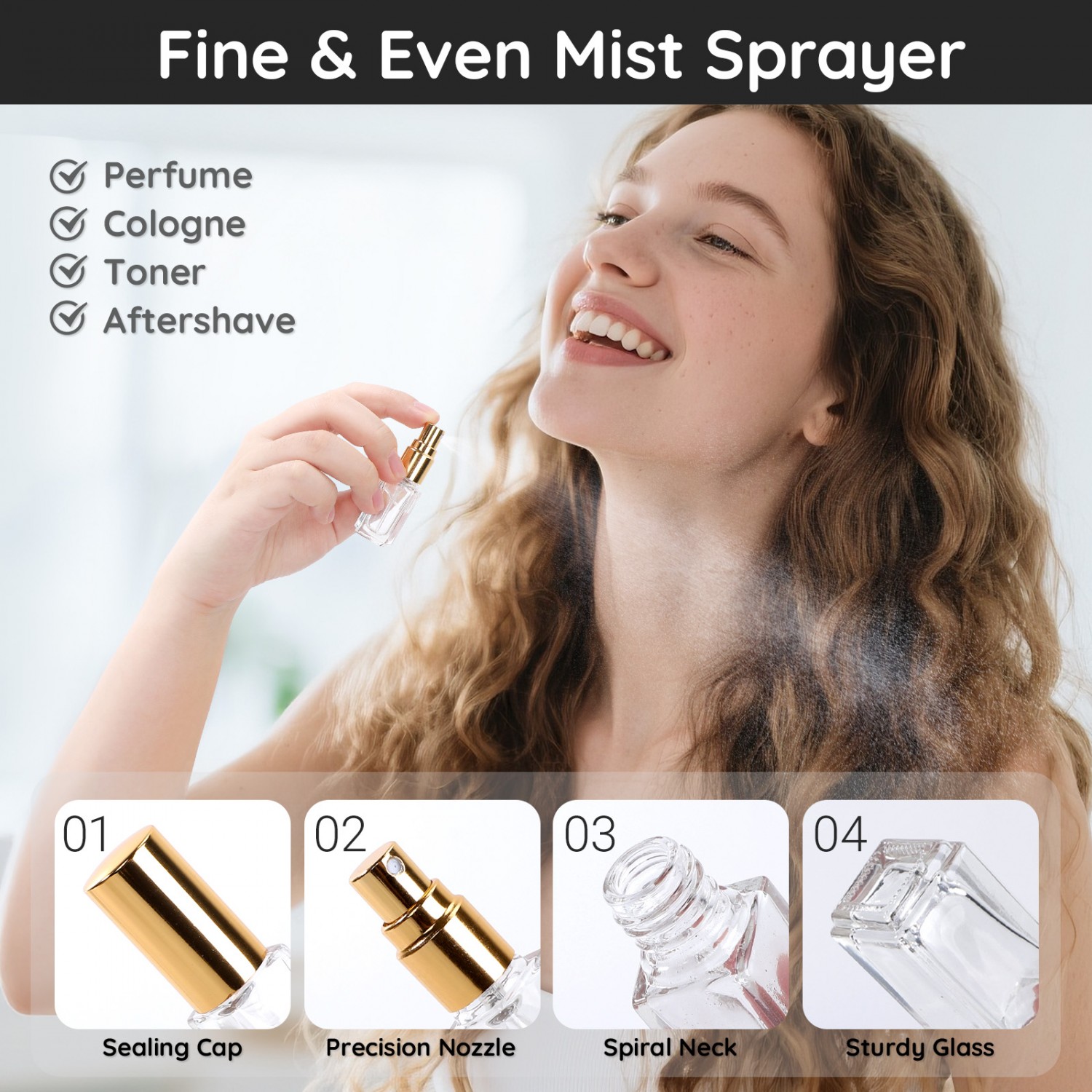 Fine & Even Mist Sprayer

Perfume
Cologne
Toner
Aftershave

01
Sealing Cap

02
Precision Nozzle

03
Spiral Neck

04
Sturdy Glass